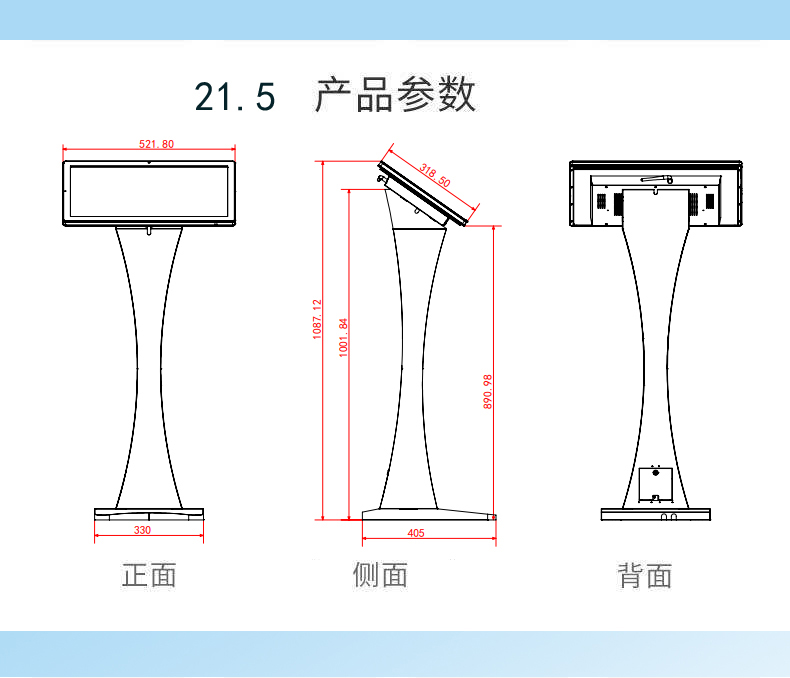 21.5 产品参数

521.80

330

正面

318.50

1087.12

1001.84

890.98

405

侧面

背面